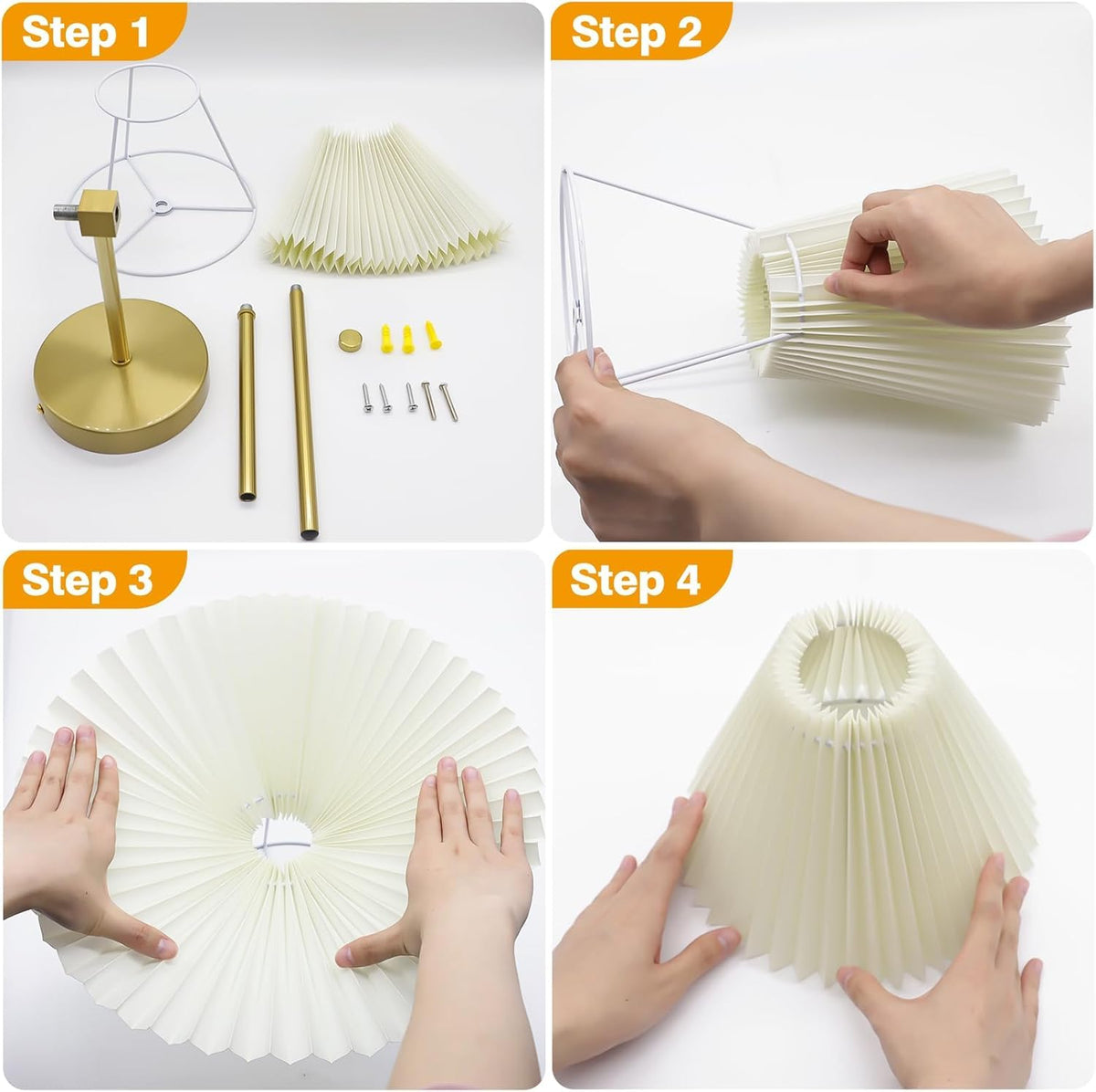 Step 1

Step 2

Step 3

Step 4