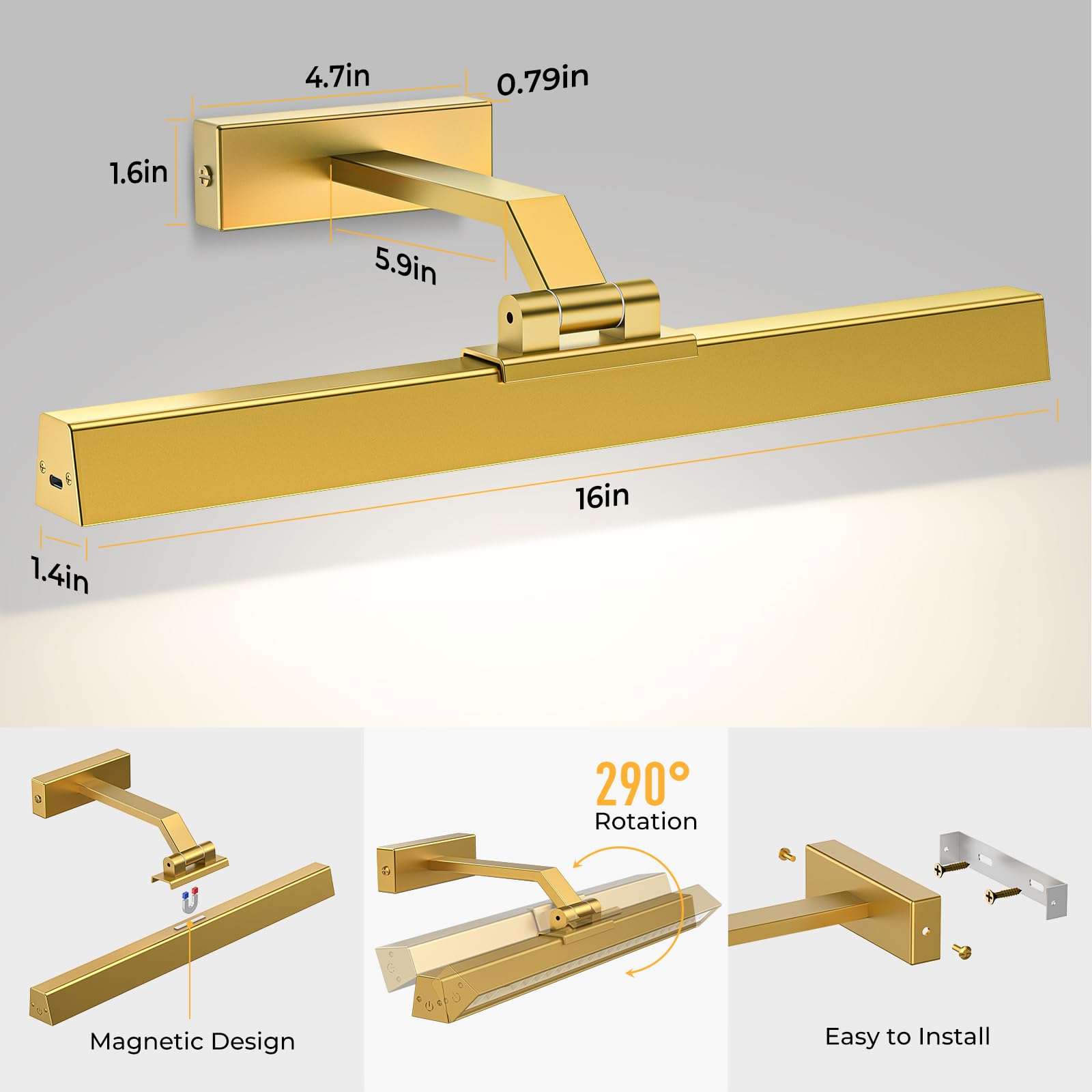 4.7in
0.79in
1.6in
5.9in
16in
1.4in

Magnetic Design

290°
Rotation

Easy to Install