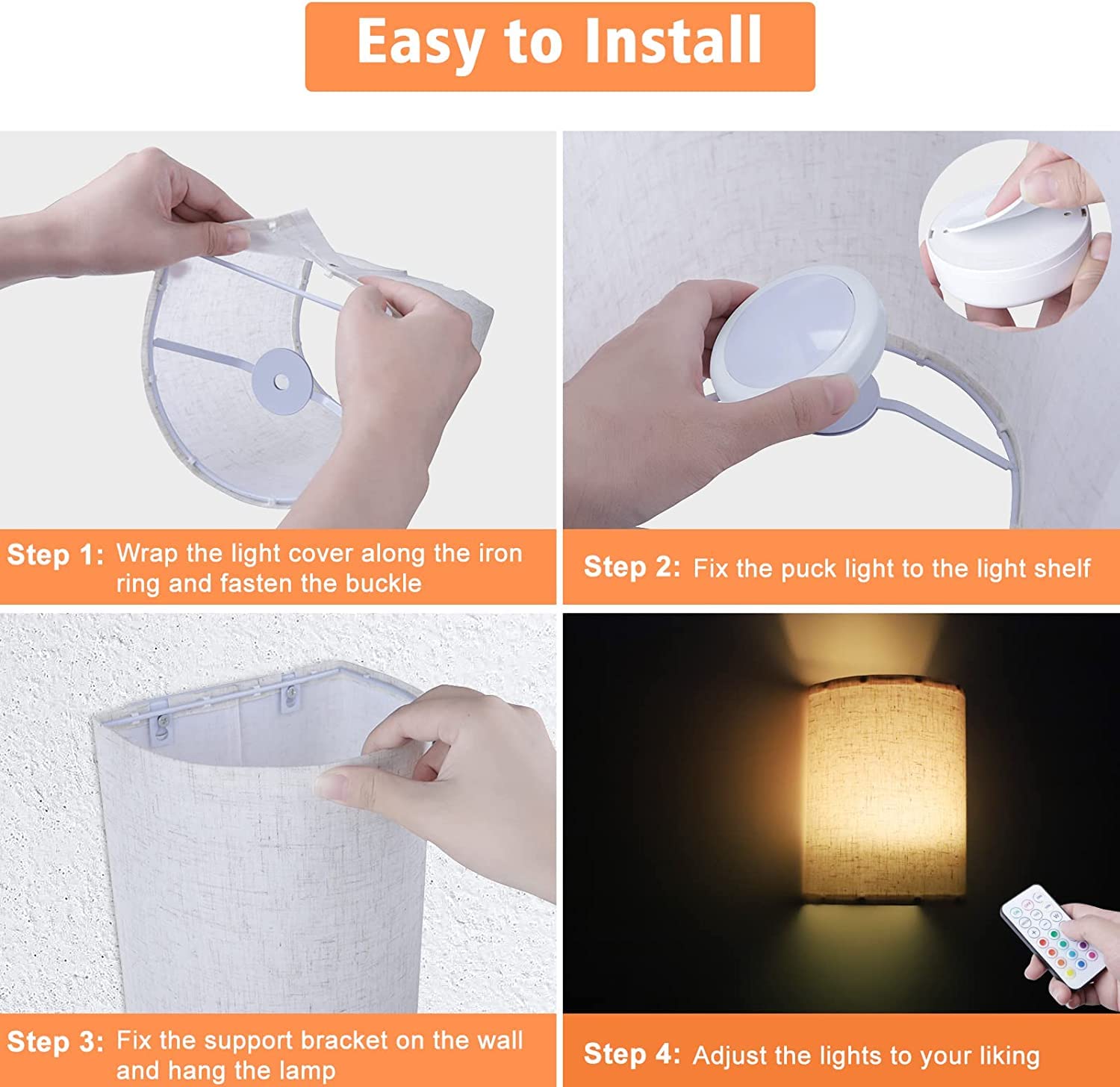 Easy to Install

Step 1: Wrap the light cover along the iron ring and fasten the buckle

Step 2: Fix the puck light to the light shelf

Step 3: Fix the support bracket on the wall and hang the lamp

Step 4: Adjust the lights to your liking