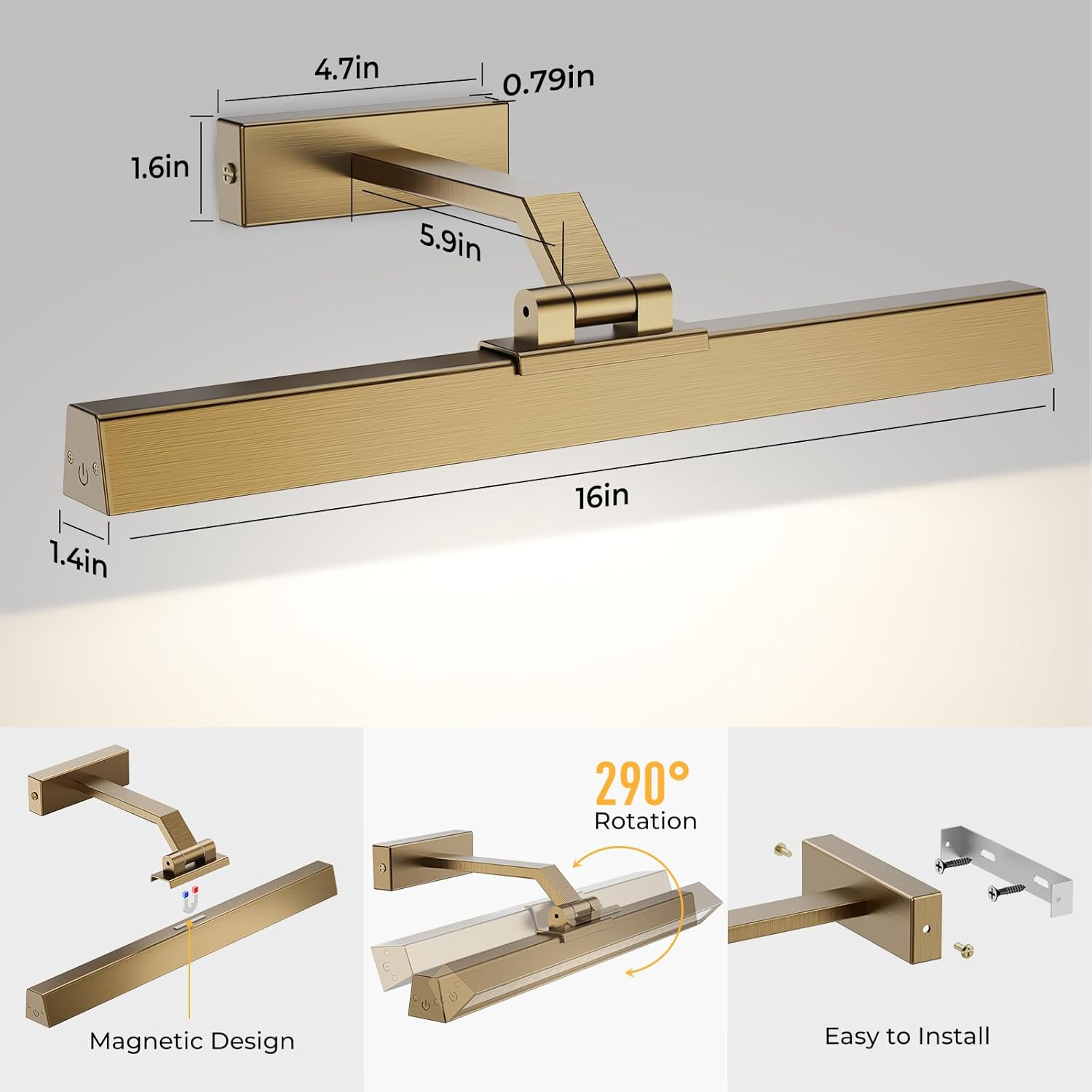 4.7in
0.79in
1.6in
5.9in
16in
1.4in

Magnetic Design

290°
Rotation

Easy to Install