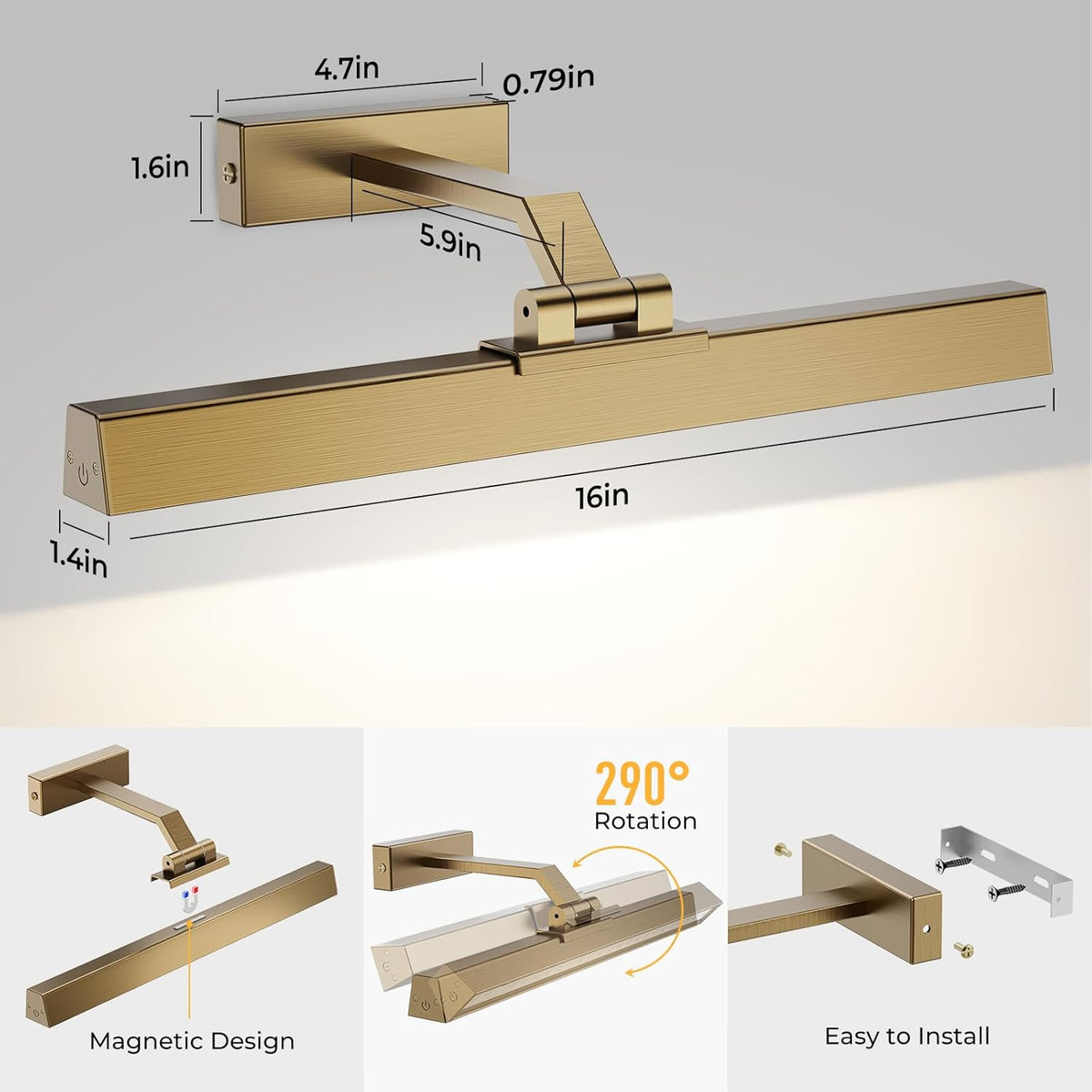 4.7in

0.79in

1.6in

5.9in

16in

1.4in

Magnetic Design

290°
Rotation

Easy to Install