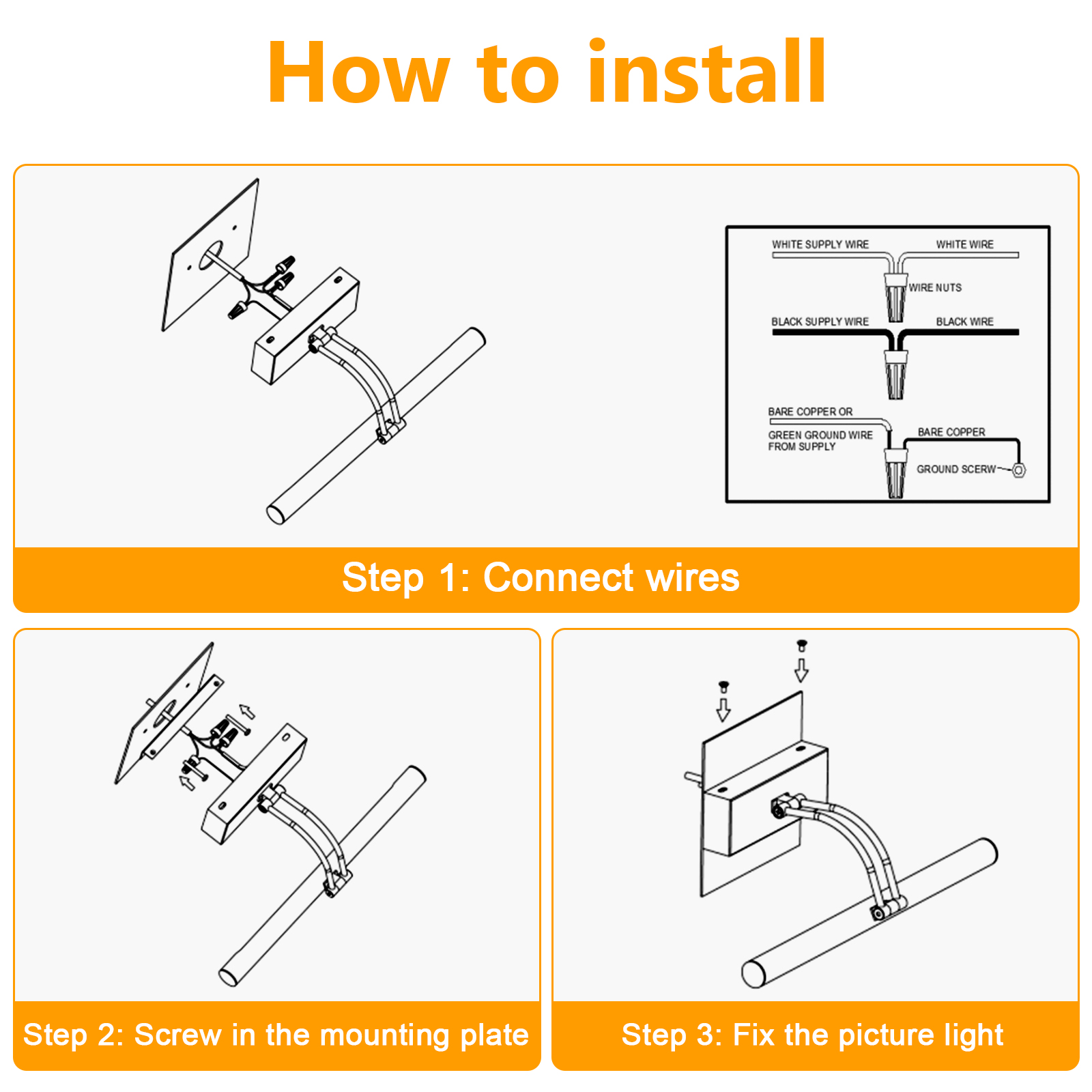 How to install

WHITE SUPPLY WIRE
WHITE WIRE
WIRE NUTS
BLACK SUPPLY WIRE
BLACK WIRE
BARE COPPER OR
GREEN GROUND WIRE FROM SUPPLY
BARE COPPER
GROUND SCERW

Step 1: Connect wires

Step 2: Screw in the mounting plate

Step 3: Fix the picture light